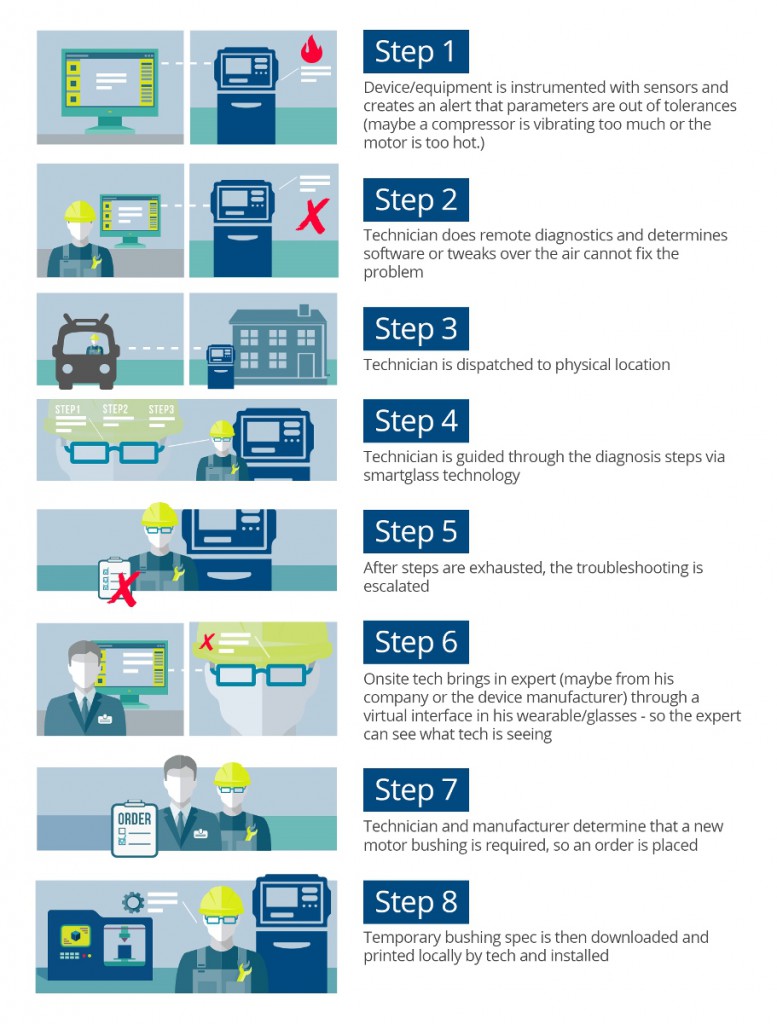 Step 1
Device/equipment is instrumented with sensors and creates an alert that parameters are out of tolerances (maybe a compressor is vibrating too much or the motor is too hot.)

Step 2
Technician does remote diagnostics and determines software or tweaks over the air cannot fix the problem

Step 3
Technician is dispatched to physical location

STEP1 STEP2 STEP3

Step 4
Technician is guided through the diagnosis steps via smartglass technology

Step 5
After steps are exhausted, the troubleshooting is escalated

Step 6
Onsite tech brings in expert (maybe from his company or the device manufacturer) through a virtual interface in his wearable/glasses - so the expert can see what tech is seeing

ORDER

Step 7
Technician and manufacturer determine that a new motor bushing is required, so an order is placed

Step 8
Temporary bushing spec is then downloaded and printed locally by tech and installed